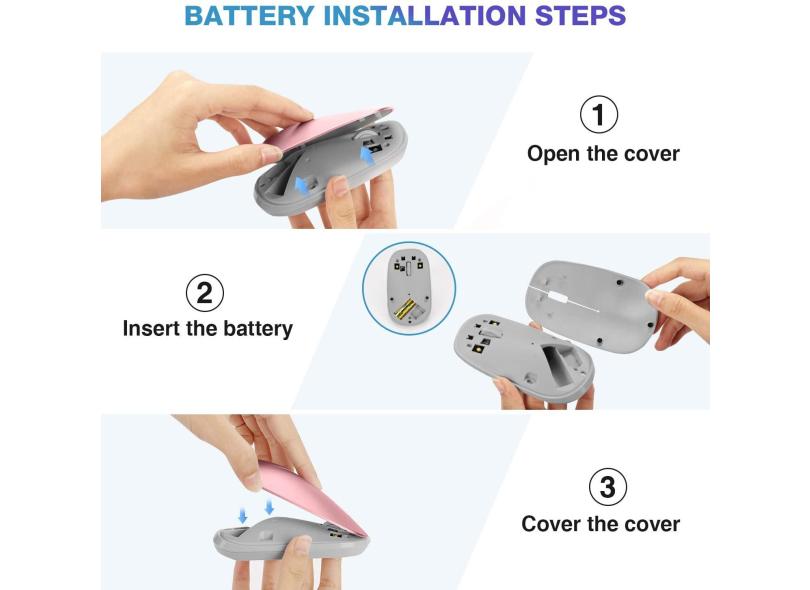 BATTERY INSTALLATION STEPS

1
Open the cover

2
Insert the battery

3
Cover the cover