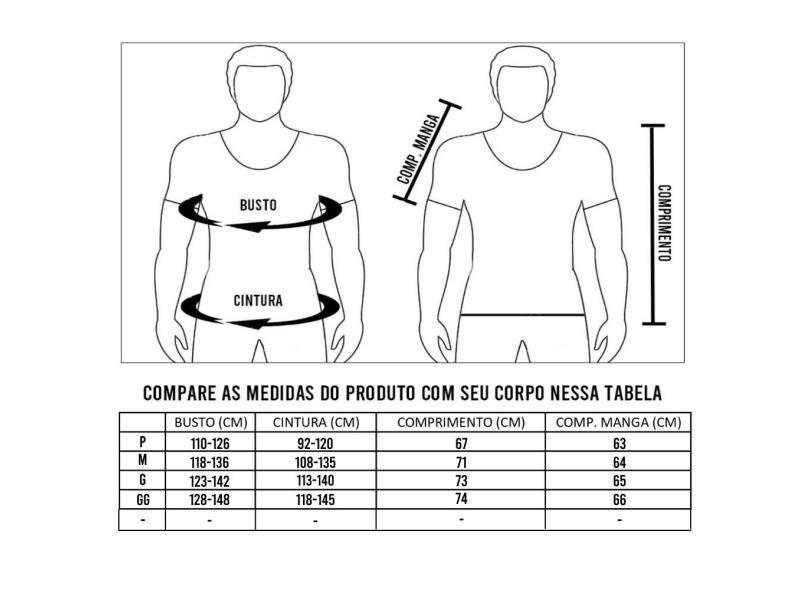 BUSTO

CINTURA

COMP. MANGA

COMPRIMENTO

COMPARE AS MEDIDAS DO PRODUTO COM SEU CORPO NESSA TABELA

| | BUSTO (CM) | CINTURA (CM) | COMPRIMENTO (CM) | COMP. MANGA (CM) |
|---|---|---|---|---|
| P | 110-126 | 92-120 | 67 | 63 |
| M | 118-136 | 108-135 | 71 | 64 |
| G | 123-142 | 113-140 | 73 | 65 |
| GG | 128-148 | 118-145 | 74 | 66 |
| - | - | - | - | - |