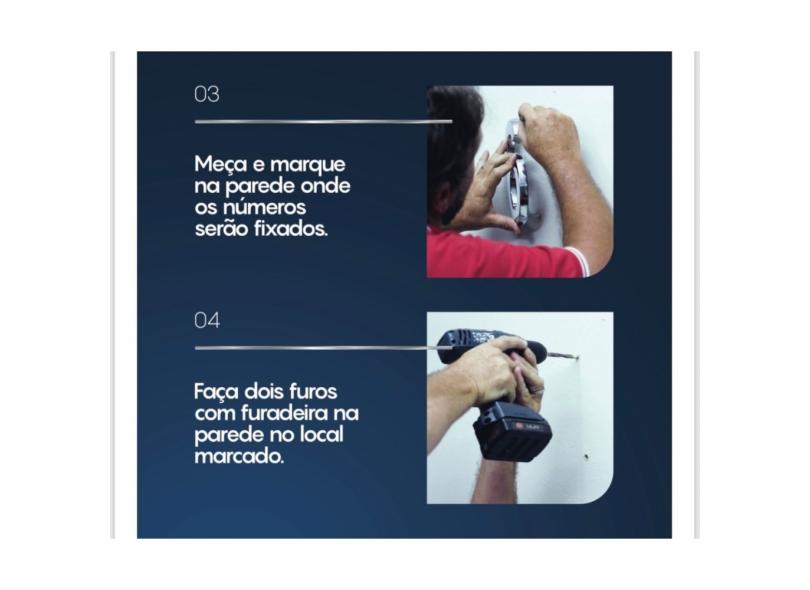 03

Meça e marque na parede onde os números serão fixados.

04

Faça dois furos com furadeira na parede no local marcado.