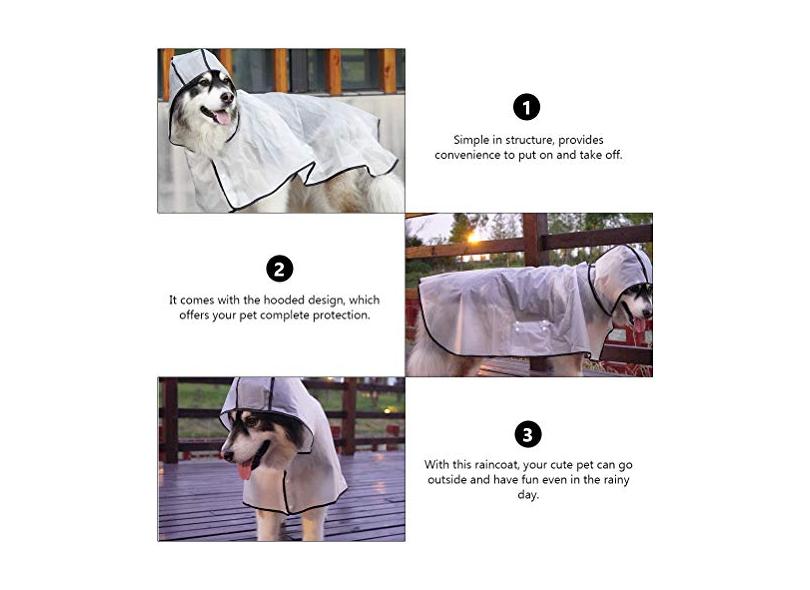 1

Simple in structure, provides convenience to put on and take off.

2

It comes with the hooded design, which offers your pet complete protection.

3

With this raincoat, your cute pet can go outside and have fun even in the rainy day.