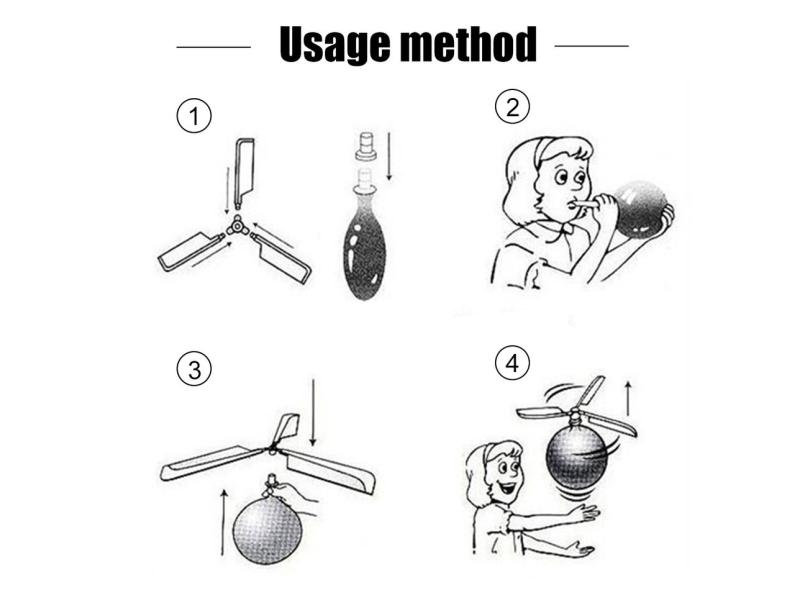 Usage method

1

2

3

4