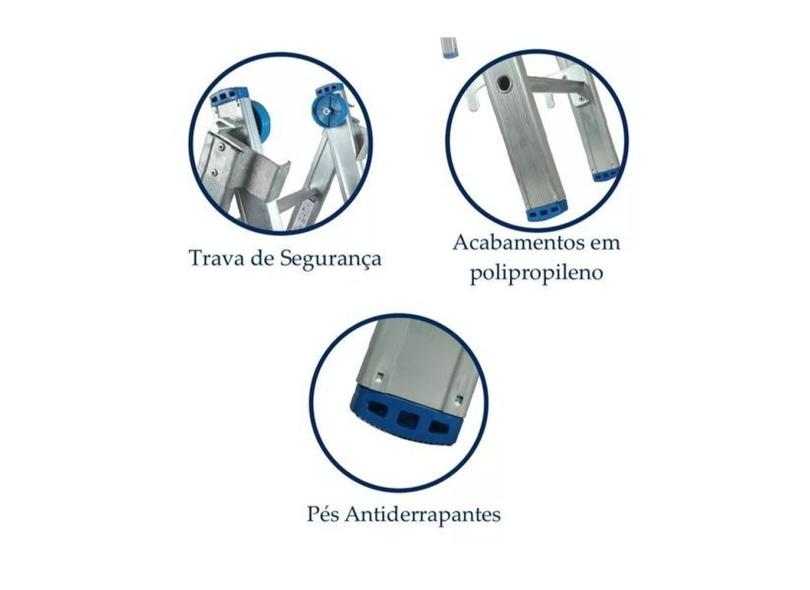 Trava de Segurança

Acabamentos em polipropileno

Pés Antiderrapantes