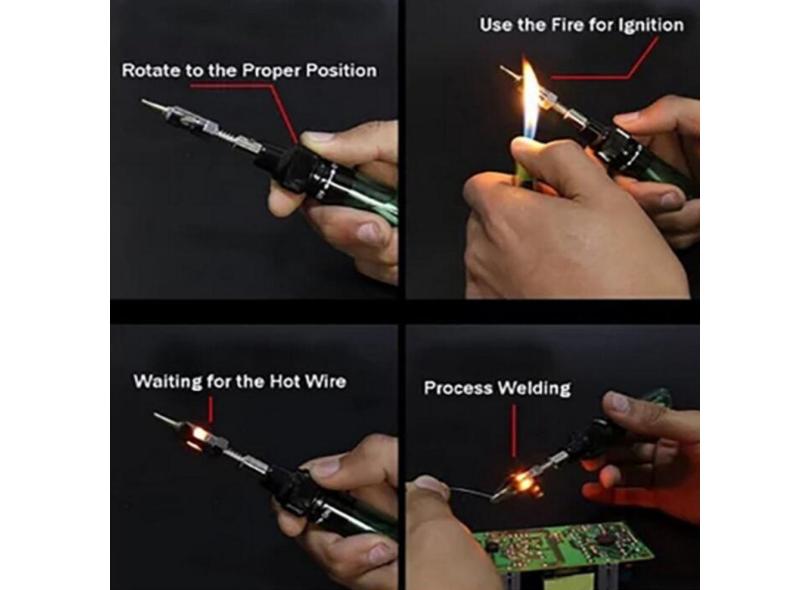 Rotate to the Proper Position

Use the Fire for Ignition

Waiting for the Hot Wire

Process Welding