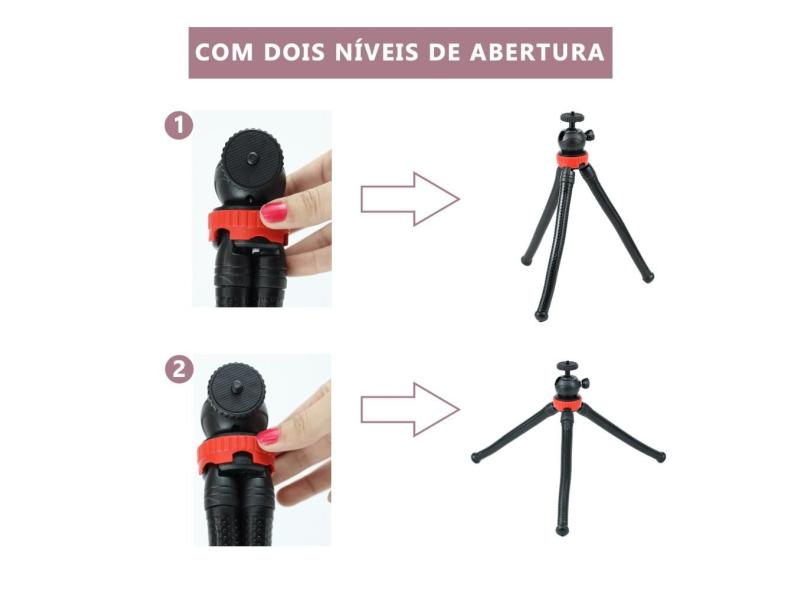 COM DOIS NÍVEIS DE ABERTURA

1

2