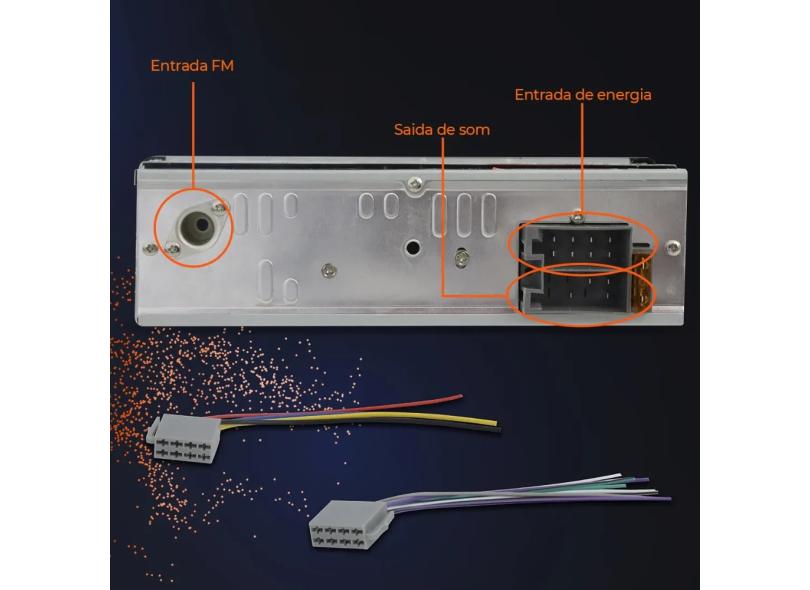 Entrada FM

Entrada de energia

Saida de som