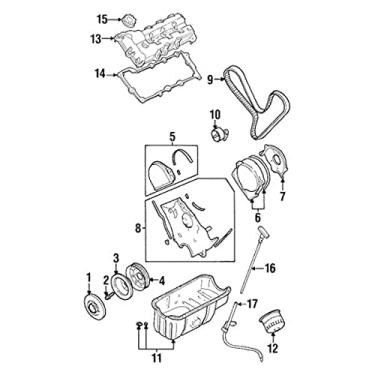 15
13
14
9
10
5
7
6
8
16
3
1
2
4
17
11
12