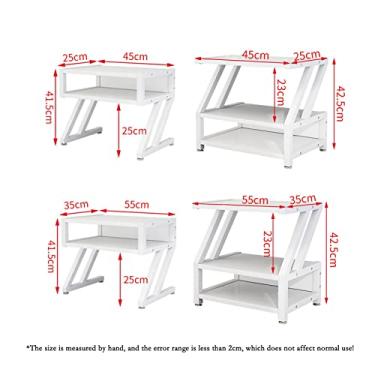 25cm
45cm
41.5cm
25cm

45cm
25cm
23cm
42.5cm

35cm
55cm
41.5cm
25cm

55cm
35cm
23cm
42.5cm

*The size is measured by hand, and the error range is less than 2cm, which does not affect normal use!