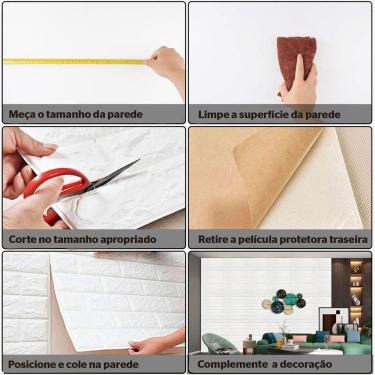 Meça o tamanho da parede

Limpe a superfície da parede

Corte no tamanho apropriado

Retire a película protetora traseira

Posicione e cole na parede

Complemente a decoração