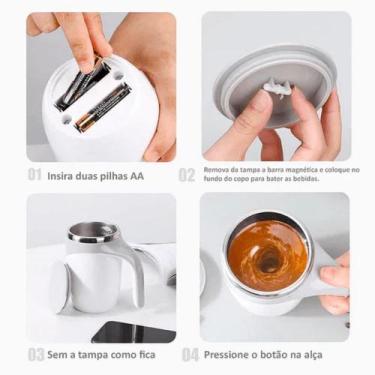 01 Insira duas pilhas AA

02 Remova da tampa a barra magnética e coloque no fundo do copo para bater as bebidas.

03 Sem a tampa como fica

04 Pressione o botão na alça