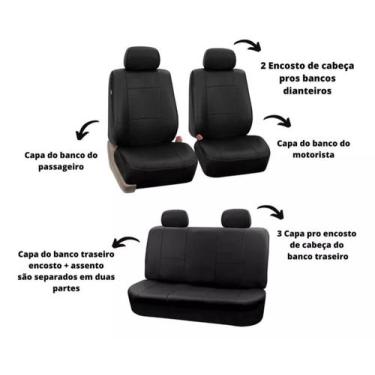 2 Encosto de cabeça pros bancos dianteiros

Capa do banco do passageiro

Capa do banco do motorista

3 Capa pro encosto de cabeça do banco traseiro

Capa do banco traseiro encosto + assento são separados em duas partes