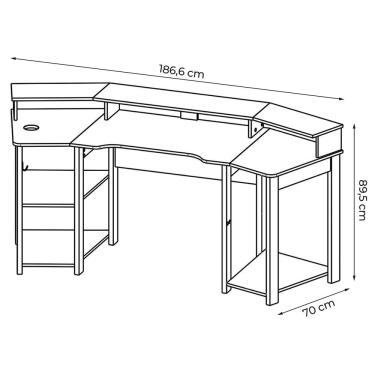 186,6 cm

89,5 cm

70 cm