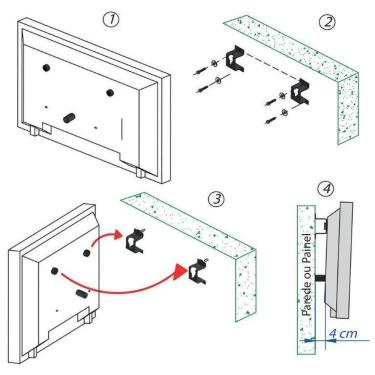 1

2

3

4

Parede ou Painel

4 cm