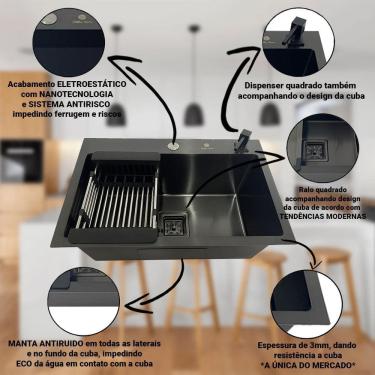 Acabamento ELETROESTÁTICO com NANOTECNOLOGIA e SISTEMA ANTIRISCO impedindo ferrugem e riscos

Dispenser quadrado também acompanhando o design da cuba

Ralo quadrado acompanhando design da cuba de acordo com TENDÊNCIAS MODERNAS

MANTA ANTIRUIDO em todas as laterais e no fundo da cuba, impedindo ECO da água em contato com a cuba

Espessura de 3mm, dando resistência a cuba *A ÚNICA DO MERCADO*