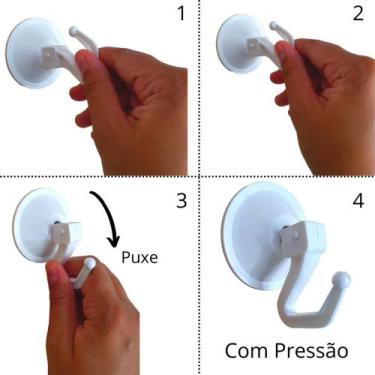 1

2

3

Puxe

4

Com Pressão