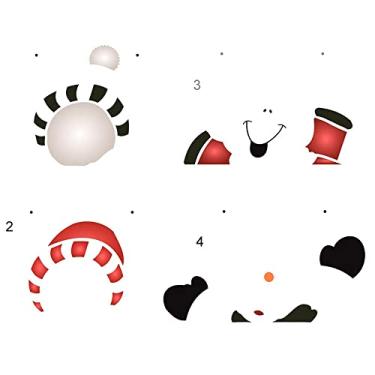 3

2

4