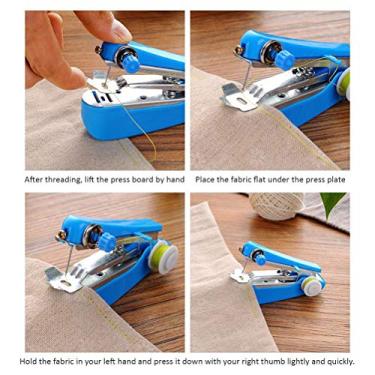 After threading, lift the press board by hand

Place the fabric flat under the press plate

Hold the fabric in your left hand and press it down with your right thumb lightly and quickly.