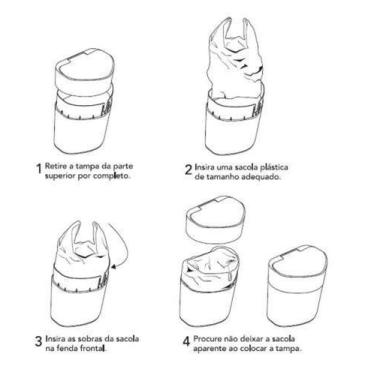 1 Retire a tampa da parte superior por completo.

2 Insira uma sacola plástica de tamanho adequado.

3 Insira as sobras da sacola na fenda frontal.

4 Procure não deixar a sacola aparente ao colocar a tampa.