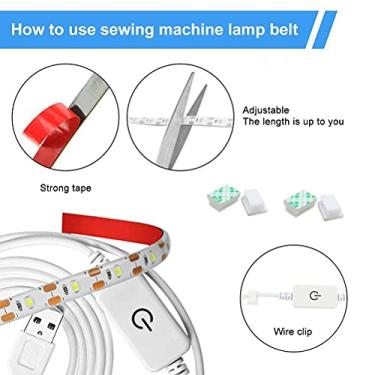 How to use sewing machine lamp belt

Adjustable
The length is up to you

Strong tape

Wire clip