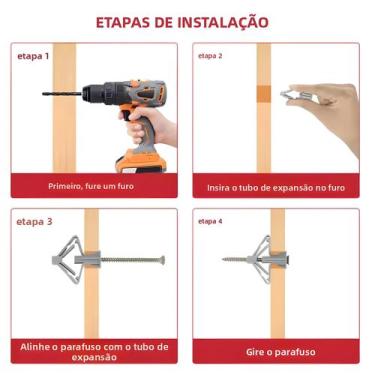 ETAPAS DE INSTALAÇÃO

etapa 1

Primeiro, fure um furo

etapa 2

Insira o tubo de expansão no furo

etapa 3

Alinhe o parafuso com o tubo de expansão

etapa 4

Gire o parafuso