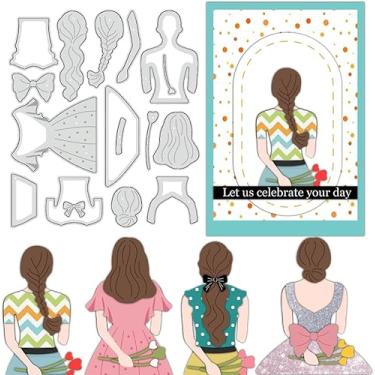 Let us celebrate your day