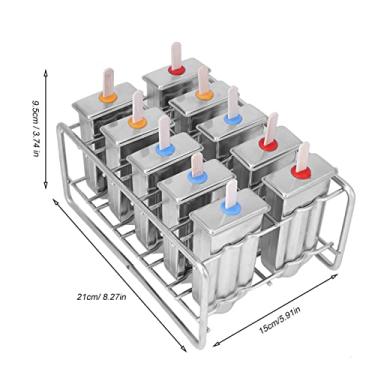 9.5cm / 3.74 in

21cm/ 8.27in

15cm/5.91in