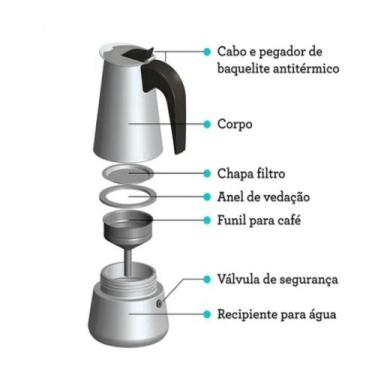 Cabo e pegador de baquelite antitérmico

Corpo

Chapa filtro

Anel de vedação

Funil para café

Válvula de segurança

Recipiente para água