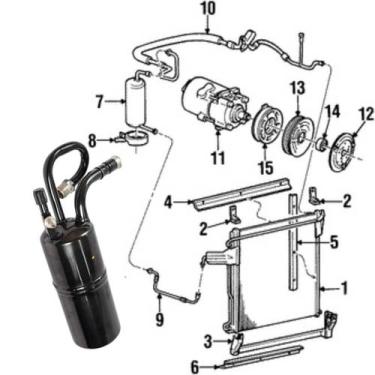 10
7
13
14
12
8
11
15
4
2
2
5
1
9
3
6