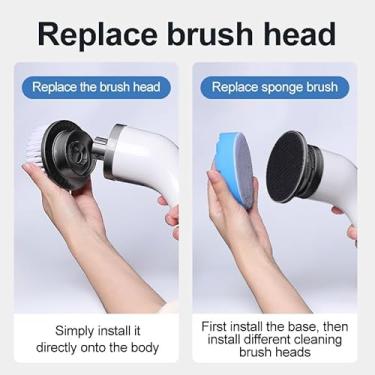 Replace brush head

Replace the brush head

Simply install it directly onto the body

Replace sponge brush

First install the base, then install different cleaning brush heads