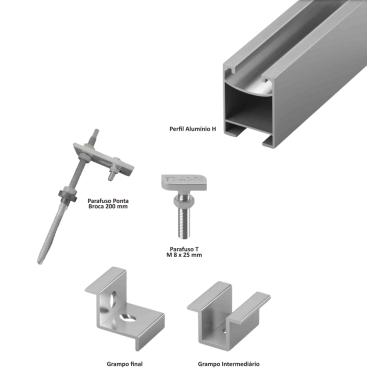 Perfil Alumínio H

Parafuso Ponta Broca 200 mm

Parafuso T M 8 x 25 mm

Grampo final

Grampo Intermediário