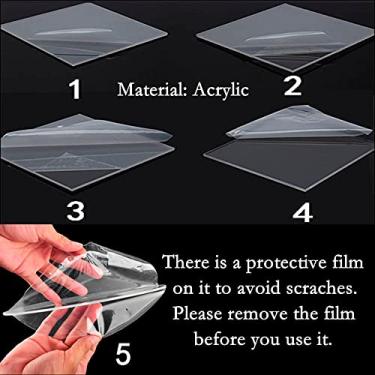 1

Material: Acrylic

2

3

4

There is a protective film on it to avoid scraches. Please remove the film before you use it.

5