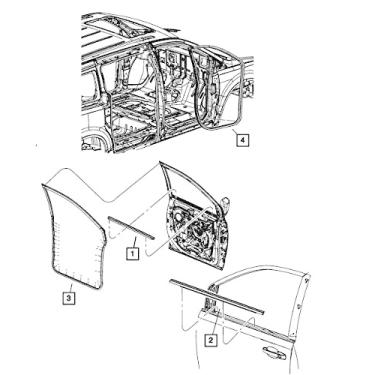 4

1

3

2