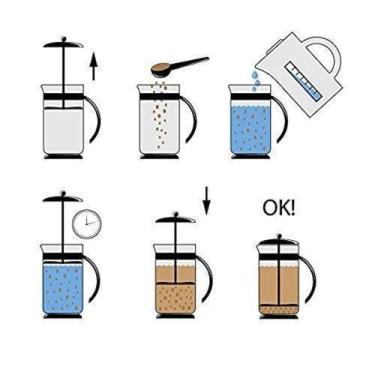 OK!