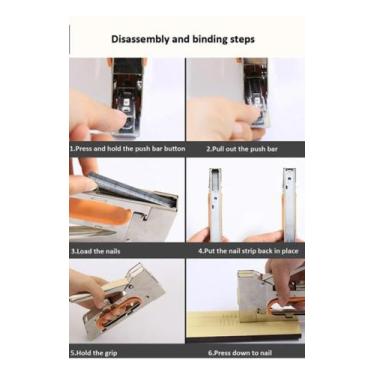 Disassembly and binding steps

1.Press and hold the push bar button

2.Pull out the push bar

3.Load the nails

4.Put the nail strip back in place

5.Hold the grip

6.Press down to nail