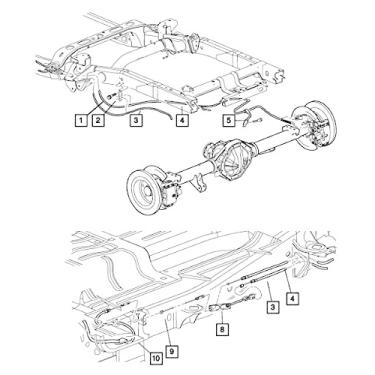 1
2
3
4
5
4
3
8
9
10