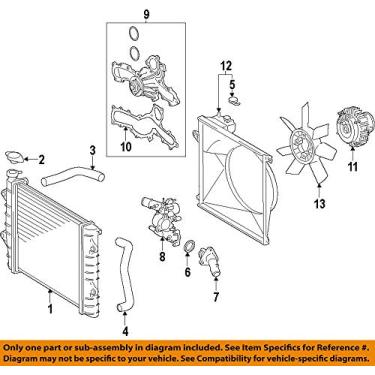 9

12

5

10

2

3

11

13

8

6

7

1

4

Only one part or sub-assembly in diagram included. See Item Specifics for Reference #. Diagram may not be specific to your vehicle. See Compatibility for vehicle-specific diagrams.