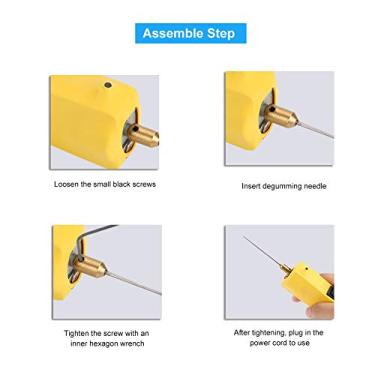 Assemble Step

Loosen the small black screws

Insert degumming needle

Tighten the screw with an inner hexagon wrench

After tightening, plug in the power cord to use