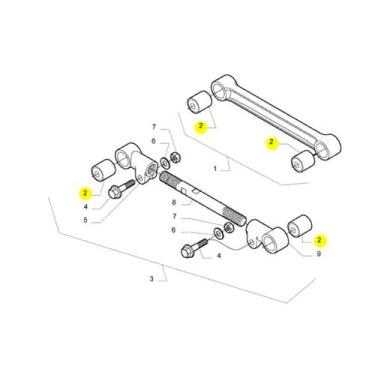 2
2
1
7
6
2
4
5
8
7
6
4
2
9
3