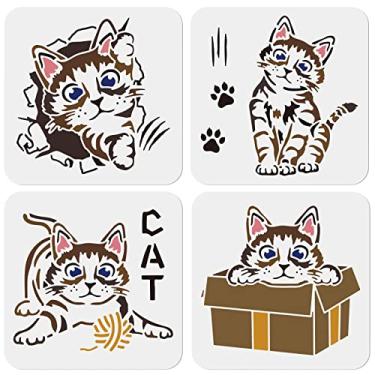 CAT