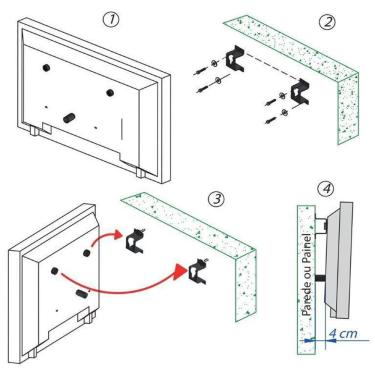 1

2

3

4

Parede ou Painel

4 cm