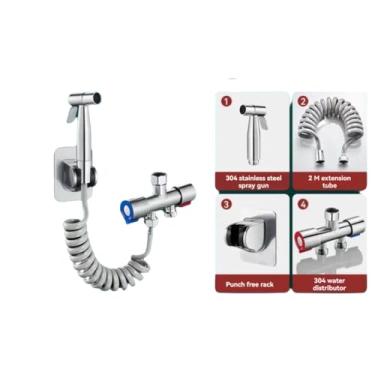 1
304 stainless steel spray gun

2
2 M extension tube

3
Punch free rack

4
304 water distributor