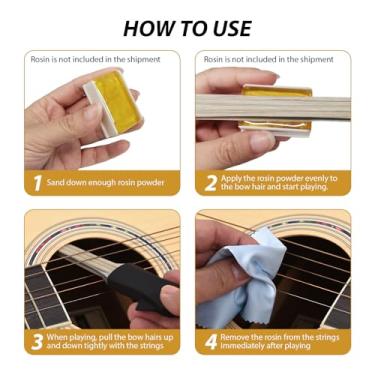 HOW TO USE

Rosin is not included in the shipment

1 Sand down enough rosin powder

Rosin is not included in the shipment

2 Apply the rosin powder evenly to the bow hair and start playing.

3 When playing, pull the bow hairs up and down tightly with the strings

4 Remove the rosin from the strings immediately after playing