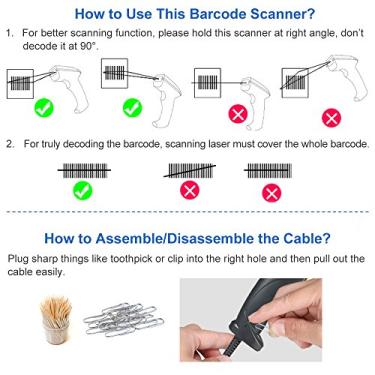 How to Use This Barcode Scanner?

1. For better scanning function, please hold this scanner at right angle, don't decode it at 90°.

2. For truly decoding the barcode, scanning laser must cover the whole barcode.

How to Assemble/Disassemble the Cable?

Plug sharp things like toothpick or clip into the right hole and then pull out the cable easily.