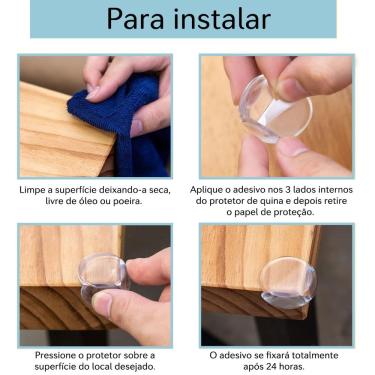 Para instalar

Limpe a superfície deixando-a seca, livre de óleo ou poeira.

Aplique o adesivo nos 3 lados internos do protetor de quina e depois retire o papel de proteção.

Pressione o protetor sobre a superfície do local desejado.

O adesivo se fixará totalmente após 24 horas.