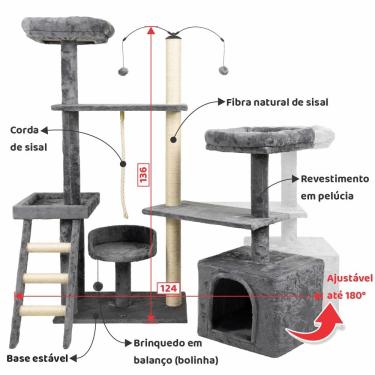 Fibra natural de sisal

Corda de sisal

136

Revestimento em pelúcia

124

Ajustável até 180°

Brinquedo em balanço (bolinha)

Base estável