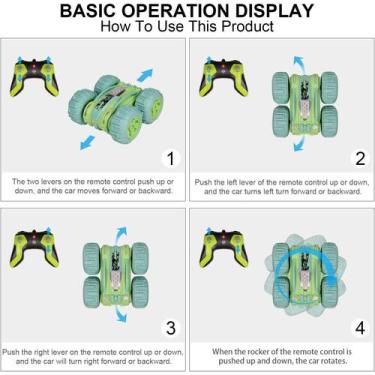 BASIC OPERATION DISPLAY
How To Use This Product

1

The two levers on the remote control push up or down, and the car moves forward or backward.

2

Push the left lever of the remote control up or down, and the car turns left turn forward or backward.

3

Push the right lever on the remote control up or down, and the car will turn right forward or backward.

4

When the rocker of the remote control is pushed up and down, the car rotates.