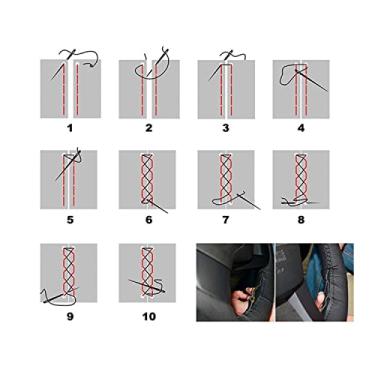 1 2 3 4

5 6 7 8

9 10