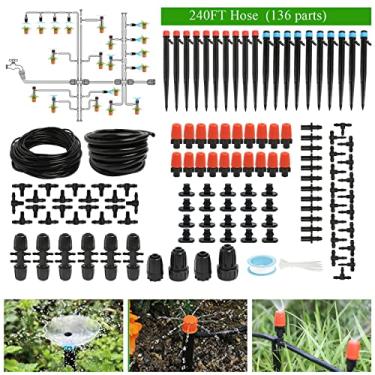 240FT Hose (136 parts)