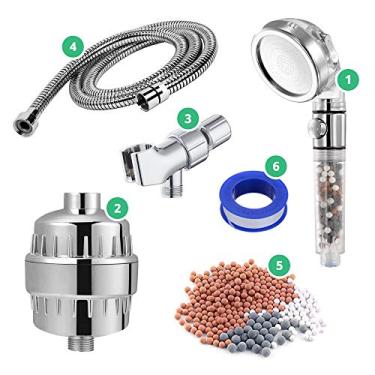 4
1
3
6
2
5