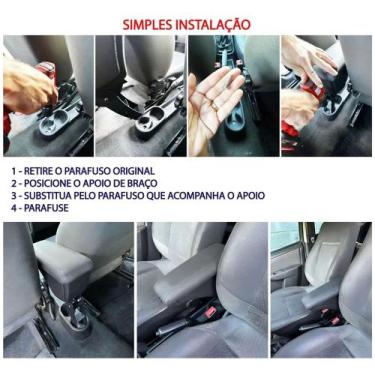 SIMPLES INSTALAÇÃO

1 - RETIRE O PARAFUSO ORIGINAL
2 - POSICIONE O APOIO DE BRAÇO
3 - SUBSTITUA PELO PARAFUSO QUE ACOMPANHA O APOIO
4 - PARAFUSE