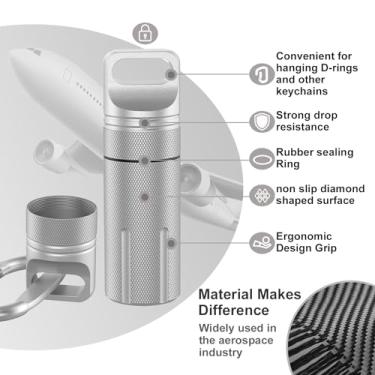 Convenient for hanging D-rings and other keychains

Strong drop resistance

Rubber sealing Ring

non slip diamond shaped surface

Ergonomic Design Grip

Material Makes Difference

Widely used in the aerospace industry